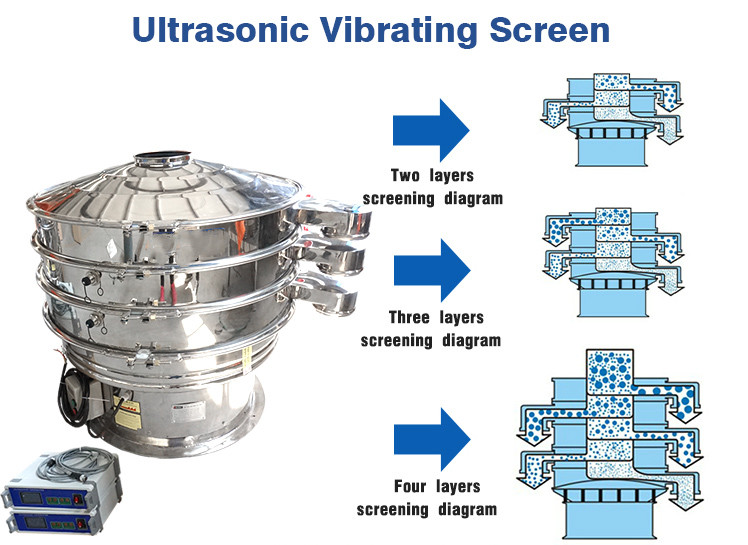 Ultrasonic Vibrating Screen

Two layers screening diagram

Three layers screening diagram

Four layers screening diagram